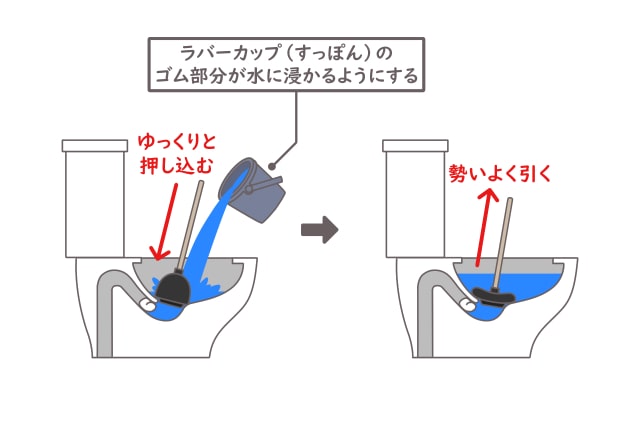 ラバーカップ（すっぽん）の
ゴム部分が水に浸かるようにする

ゆっくりと
押し込む

勢いよく引く