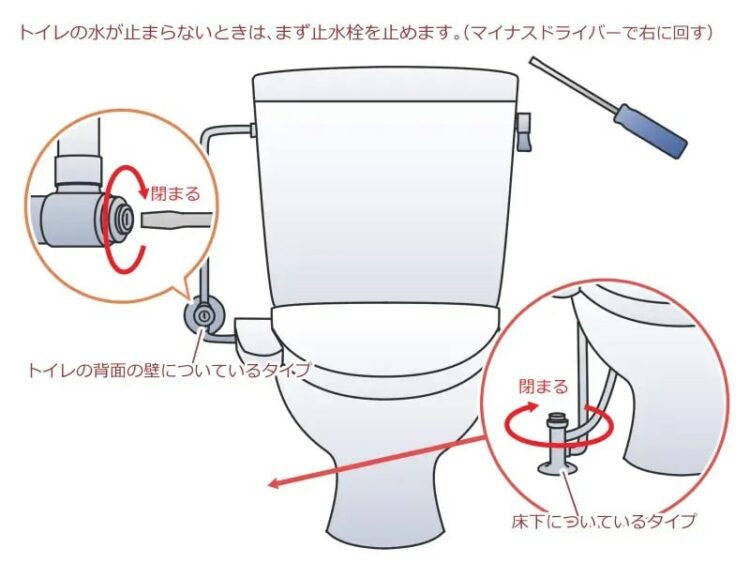 トイレの水が止まらないときは、まず止水栓を止めます。(マイナスドライバーで右に回す)

閉まる

トイレの背面の壁についているタイプ

閉まる

床下についているタイプ