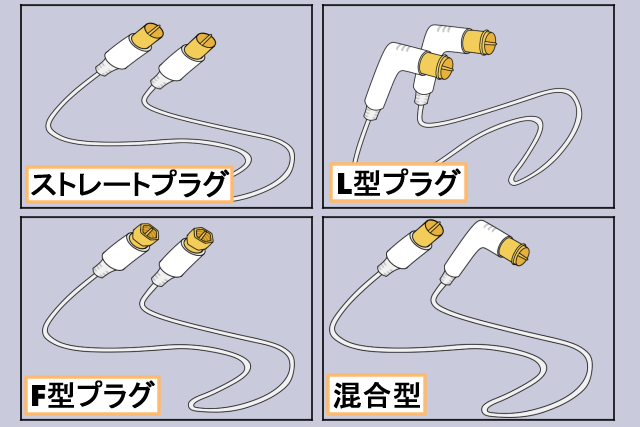 ストレートプラグ

L型プラグ

F型プラグ

混合型