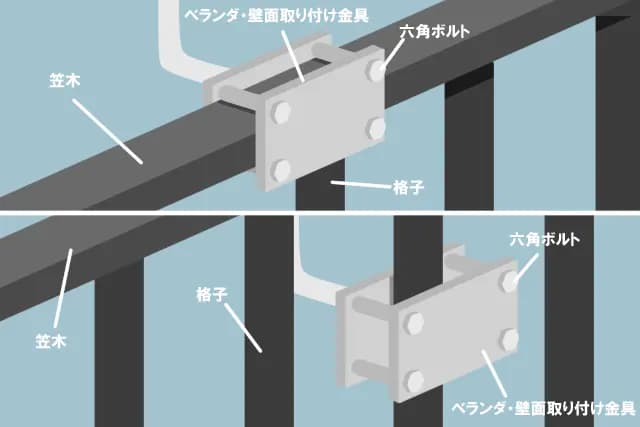 ベランダ・壁面取り付け金具

六角ボルト

笠木

格子

六角ボルト

格子

笠木

ベランダ・壁面取り付け金具