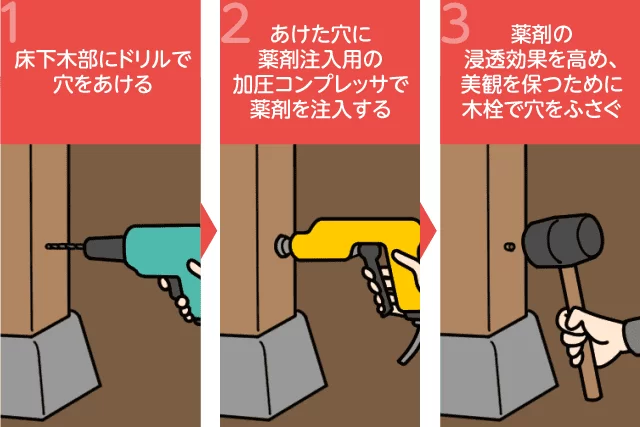 1
床下木部にドリルで穴をあける

2
あけた穴に薬剤注入用の加圧コンプレッサで薬剤を注入する

3
薬剤の浸透効果を高め、美観を保つために木栓で穴をふさぐ