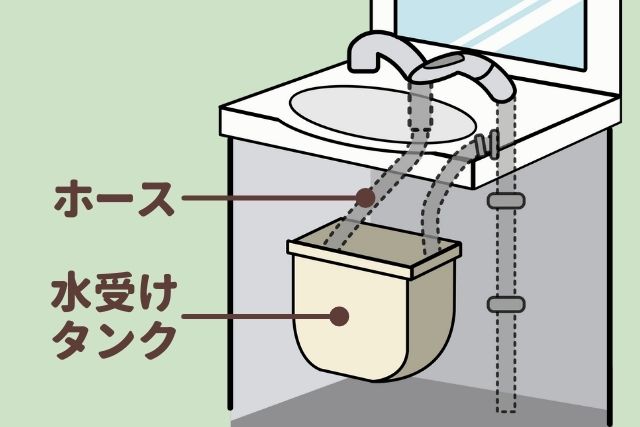 ホース

水受け
タンク